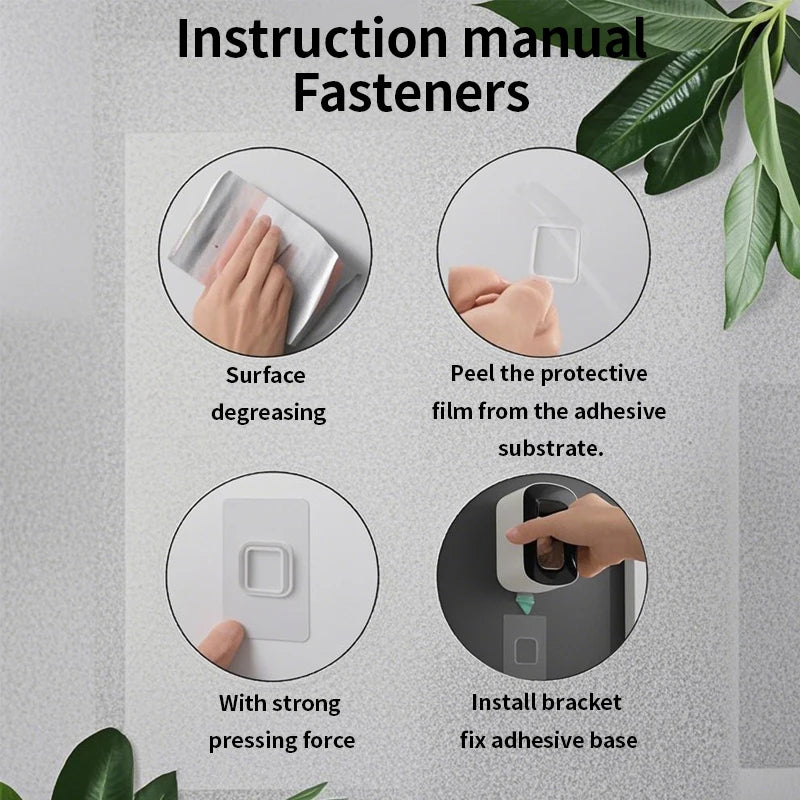 Instruction manual
Fasteners

Surface degreasing

Peel the protective film from the adhesive substrate.

With strong pressing force

Install bracket fix adhesive base