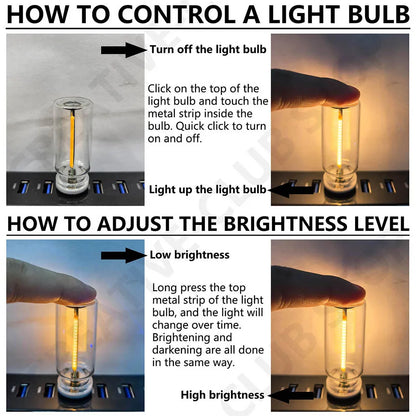 HOW TO CONTROL A LIGHT BULB

Turn off the light bulb

Click on the top of the light bulb and touch the metal strip inside the bulb. Quick click to turn on and off.

Light up the light bulb

HOW TO ADJUST THE BRIGHTNESS LEVEL

Low brightness

Long press the top metal strip of the light bulb, and the light will change over time. Brightening and darkening are all done in the same way.

High brightness