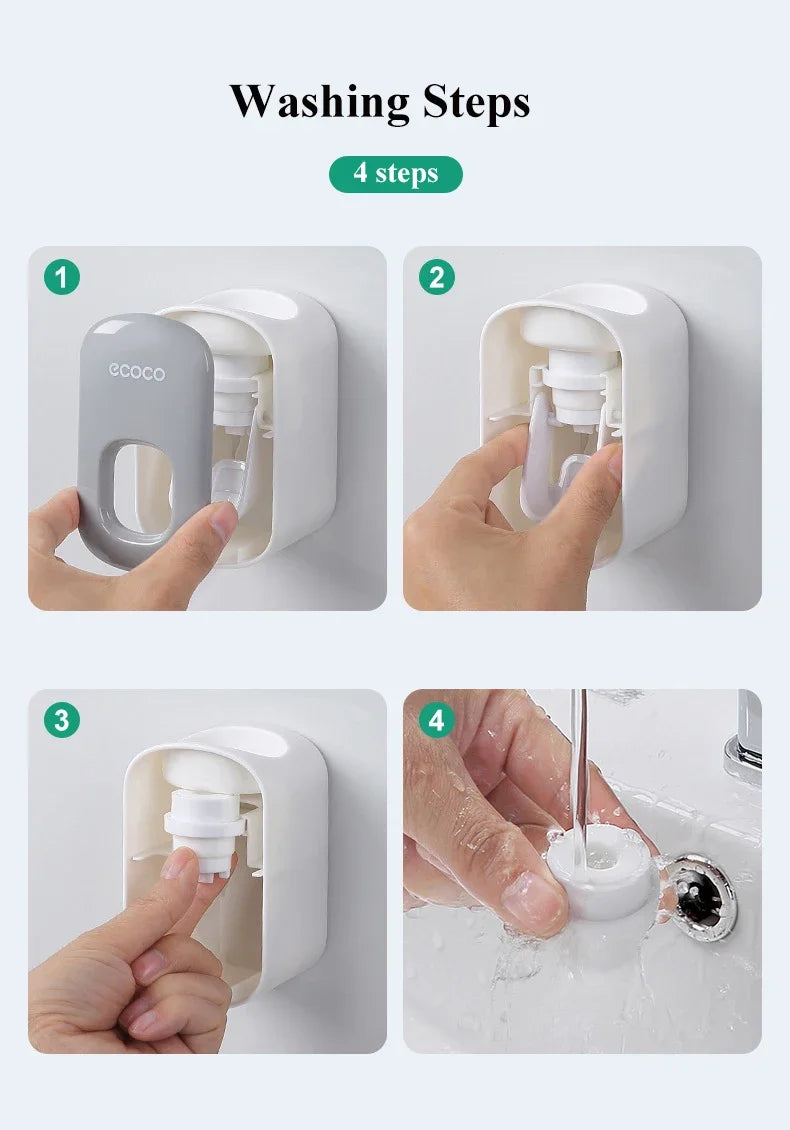 Washing Steps

4 steps

1

ecoco

2

3

4